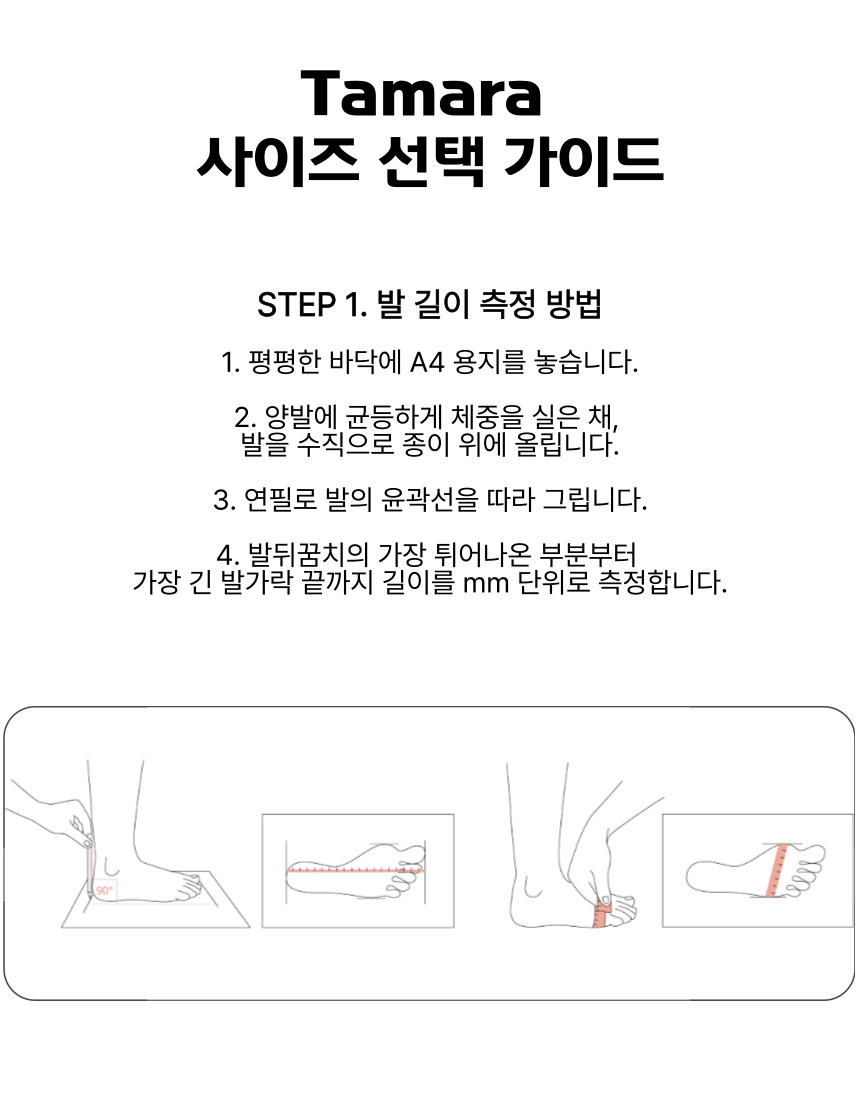 Tamara
사이즈 선택 가이드

STEP 1. 발 길이 측정 방법

1. 평평한 바닥에 A4 용지를 놓습니다.

2. 양발에 균등하게 체중을 실은 채, 발을 수직으로 종이 위에 올립니다.

3. 연필로 발의 윤곽선을 따라 그립니다.

4. 발뒤꿈치의 가장 튀어나온 부분부터 가장 긴 발가락 끝까지 길이를 mm 단위로 측정합니다.

90°